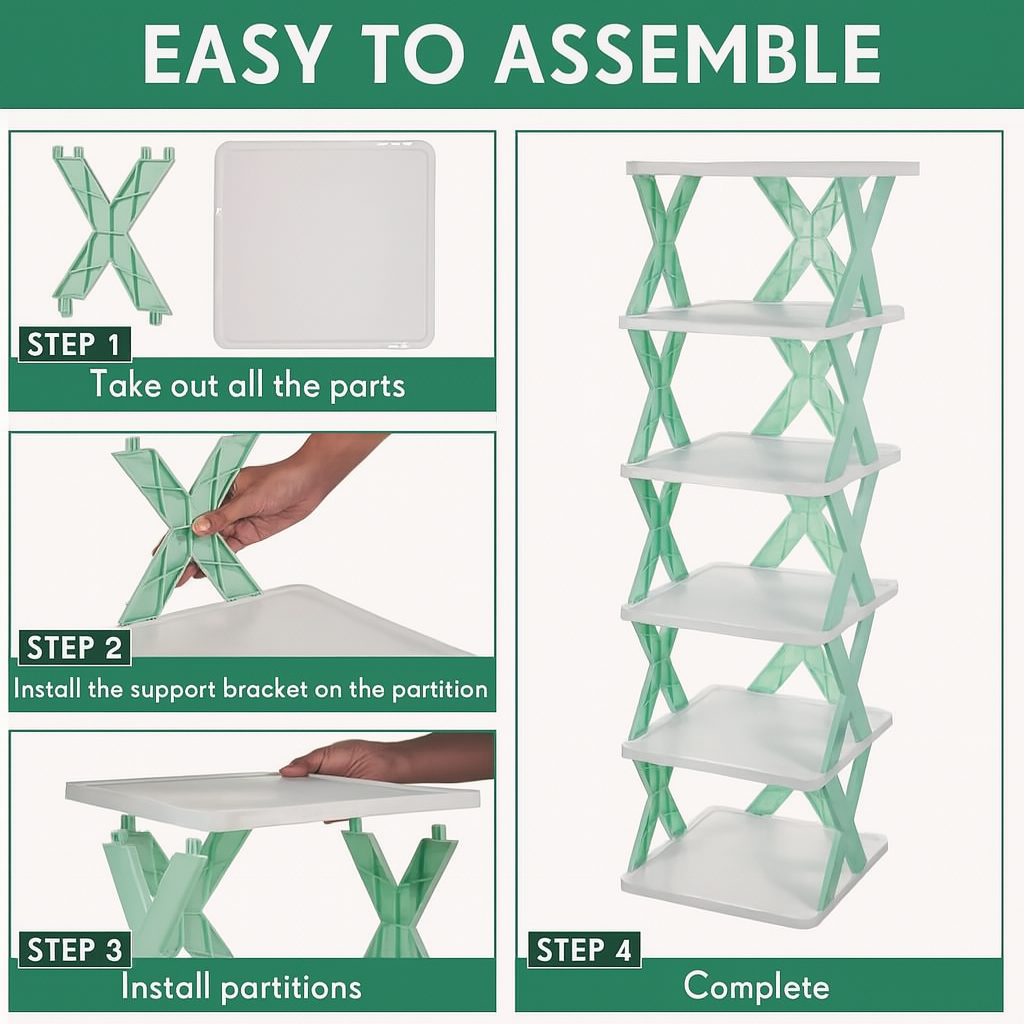 EASY TO ASSEMBLE

STEP 1
Take out all the parts

STEP 2
Install the support bracket on the partition

STEP 3
Install partitions

STEP 4
Complete