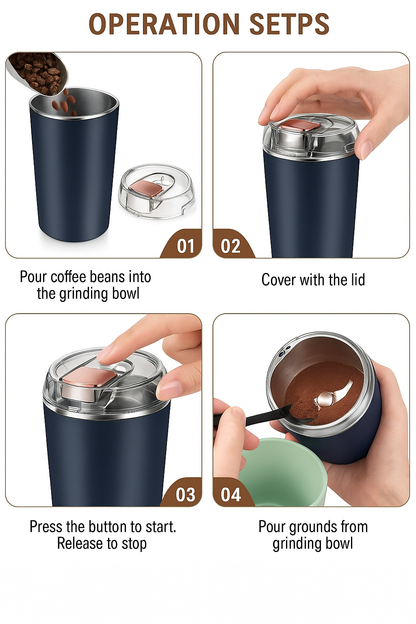 OPERATION SETPS

01

Pour coffee beans into the grinding bowl

02

Cover with the lid

03

Press the button to start. Release to stop

04

Pour grounds from grinding bowl