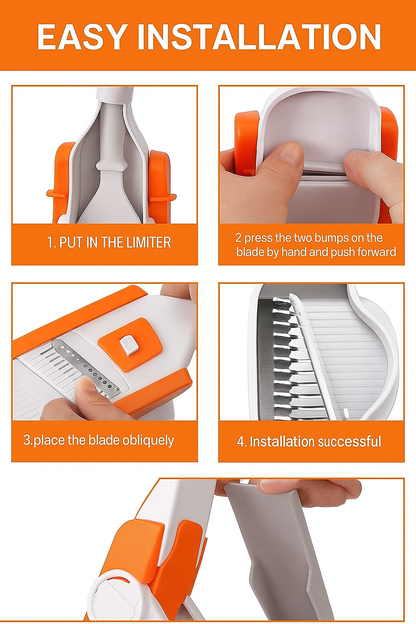 EASY INSTALLATION

1. PUT IN THE LIMITER

2 press the two bumps on the blade by hand and push forward

3.place the blade obliquely

4. Installation successful