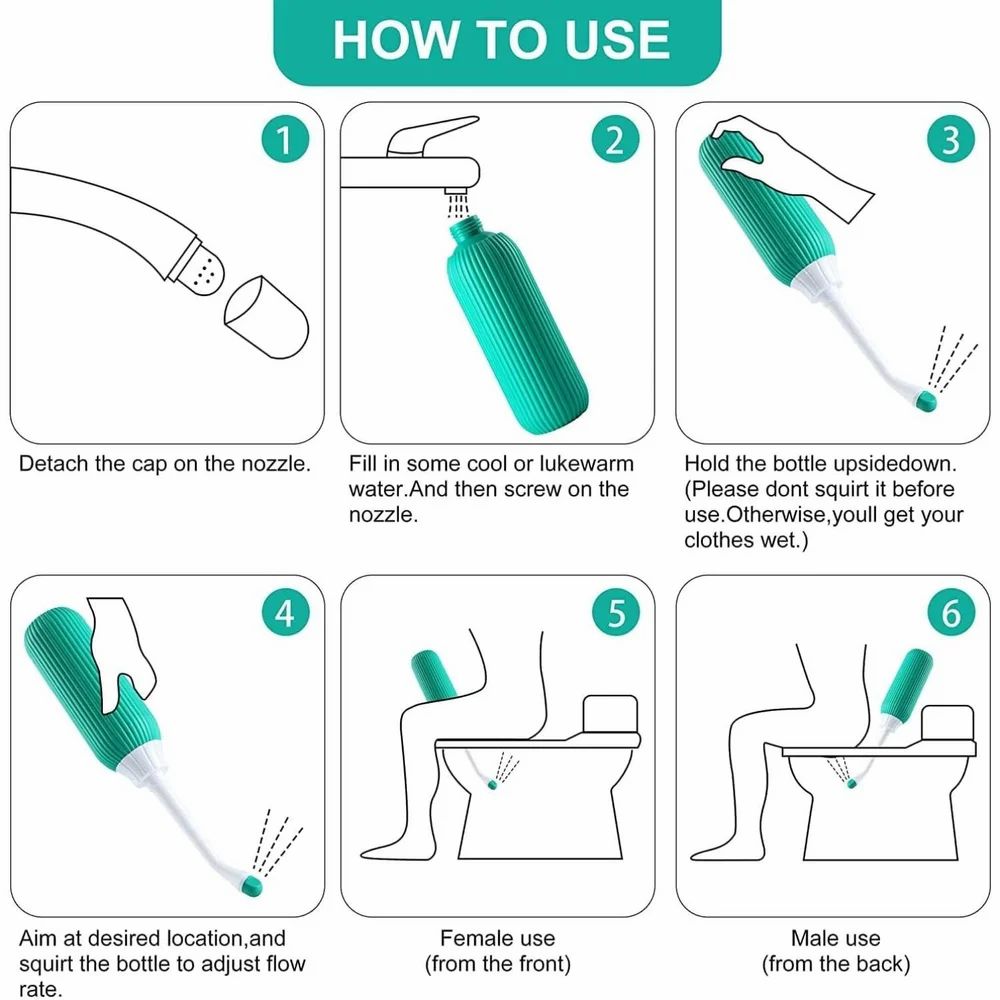 HOW TO USE

1

Detach the cap on the nozzle.

2

Fill in some cool or lukewarm water.And then screw on the nozzle.

3

Hold the bottle upsidedown. (Please dont squirt it before use.Otherwise,youll get your clothes wet.)

4

Aim at desired location,and squirt the bottle to adjust flow rate.

5

Female use (from the front)

6

Male use (from the back)