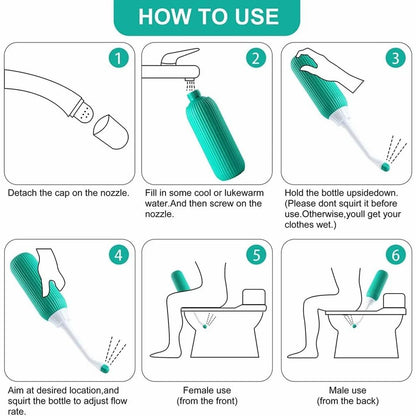 HOW TO USE

1

Detach the cap on the nozzle.

2

Fill in some cool or lukewarm water.And then screw on the nozzle.

3

Hold the bottle upsidedown. (Please dont squirt it before use.Otherwise,youll get your clothes wet.)

4

Aim at desired location,and squirt the bottle to adjust flow rate.

5

Female use
(from the front)

6

Male use
(from the back)