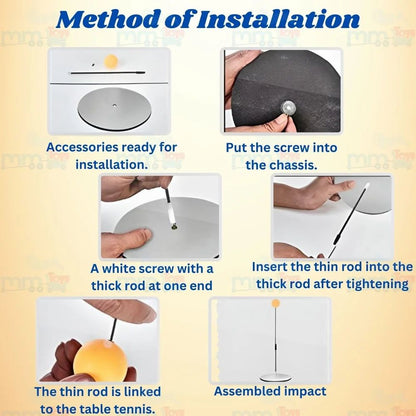 Method of Installation

Accessories ready for installation.

Put the screw into the chassis.

A white screw with a thick rod at one end

Insert the thin rod into the thick rod after tightening

The thin rod is linked to the table tennis.

Assembled impact