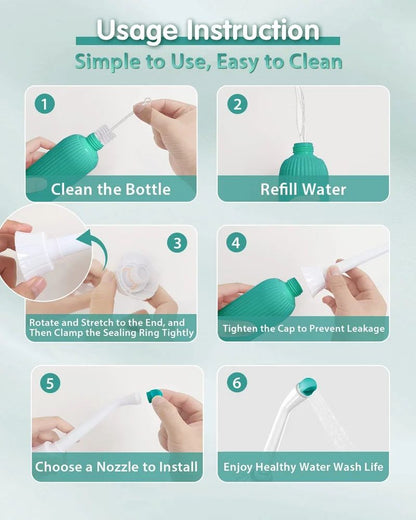 Usage Instruction
Simple to Use, Easy to Clean

1
Clean the Bottle

2
Refill Water

3
Rotate and Stretch to the End, and Then Clamp the Sealing Ring Tightly

4
Tighten the Cap to Prevent Leakage

5
Choose a Nozzle to Install

6
Enjoy Healthy Water Wash Life